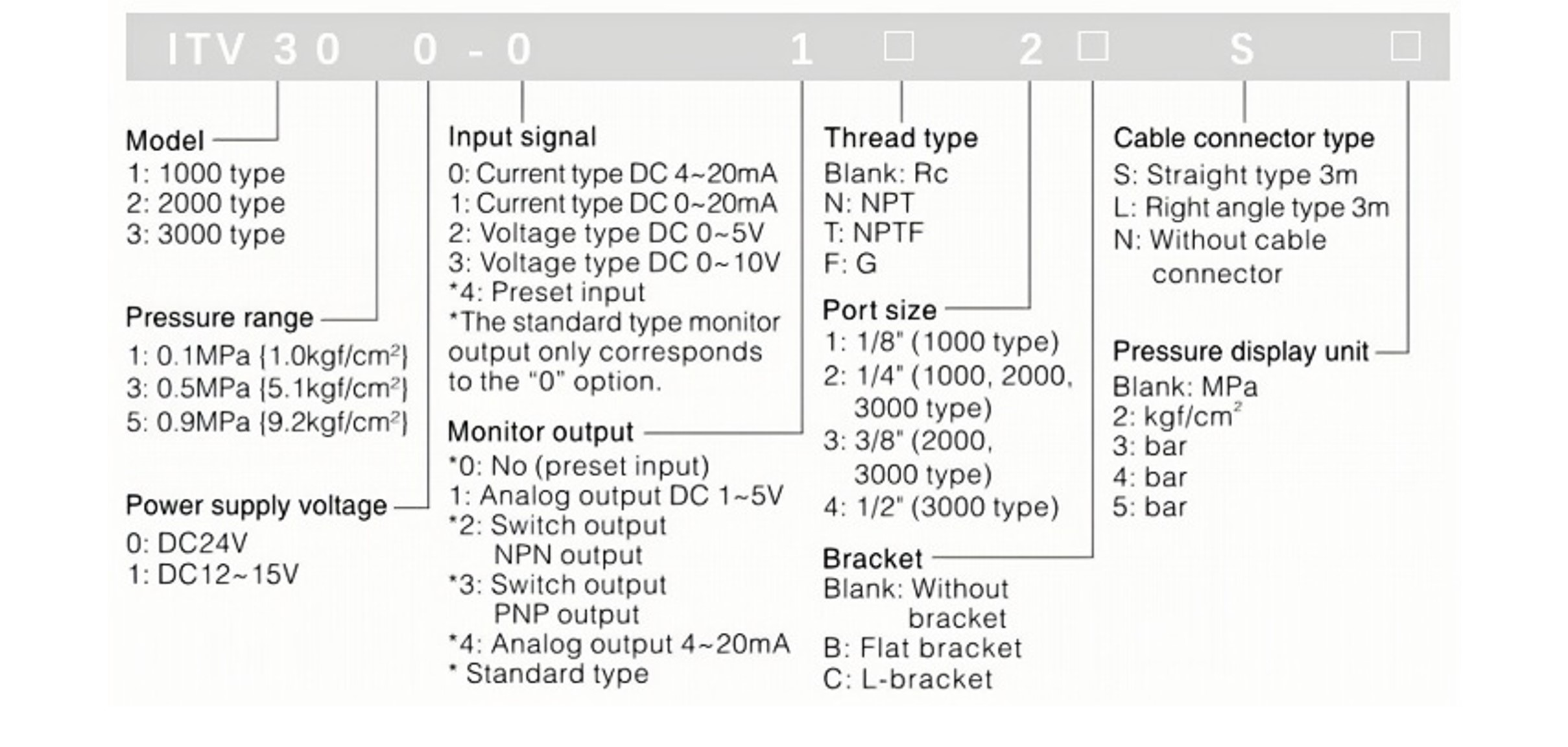 ITV 3 0 0 - 0 1 □ 2 □ S □

Model
1: 1000 type
2: 2000 type
3: 3000 type

Pressure range
1: 0.1MPa {1.0kgf/cm$^2$}
3: 0.5MPa {5.1kgf/cm$^2$}
5: 0.9MPa {9.2kgf/cm$^2$}

Power supply voltage
0: DC24V
1: DC12~15V

Input signal
0: Current type DC 4~20mA
1: Current type DC 0~20mA
2: Voltage type DC 0~5V
3: Voltage type DC 0~10V
*4: Preset input
*The standard type monitor output only corresponds to the "0" option.

Monitor output
*0: No (preset input)
1: Analog output DC 1~5V
*2: Switch output NPN output
*3: Switch output PNP output
*4: Analog output 4~20mA
* Standard type

Thread type
Blank: Rc
N: NPT
T: NPTF
F: G

Port size
1: 1/8" (1000 type)
2: 1/4" (1000, 2000, 3000 type)
3: 3/8" (2000, 3000 type)
4: 1/2" (3000 type)

Bracket
Blank: Without bracket
B: Flat bracket
C: L-bracket

Cable connector type
S: Straight type 3m
L: Right angle type 3m
N: Without cable connector

Pressure display unit
Blank: MPa
2: kgf/cm$^2$
3: bar
4: bar
5: bar